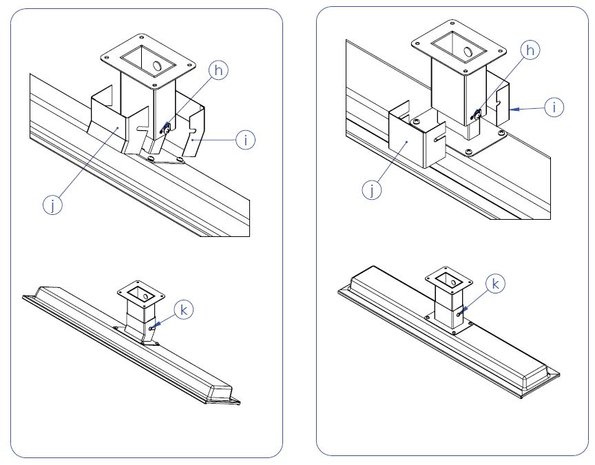 h

i

j

k

h

i

j

k